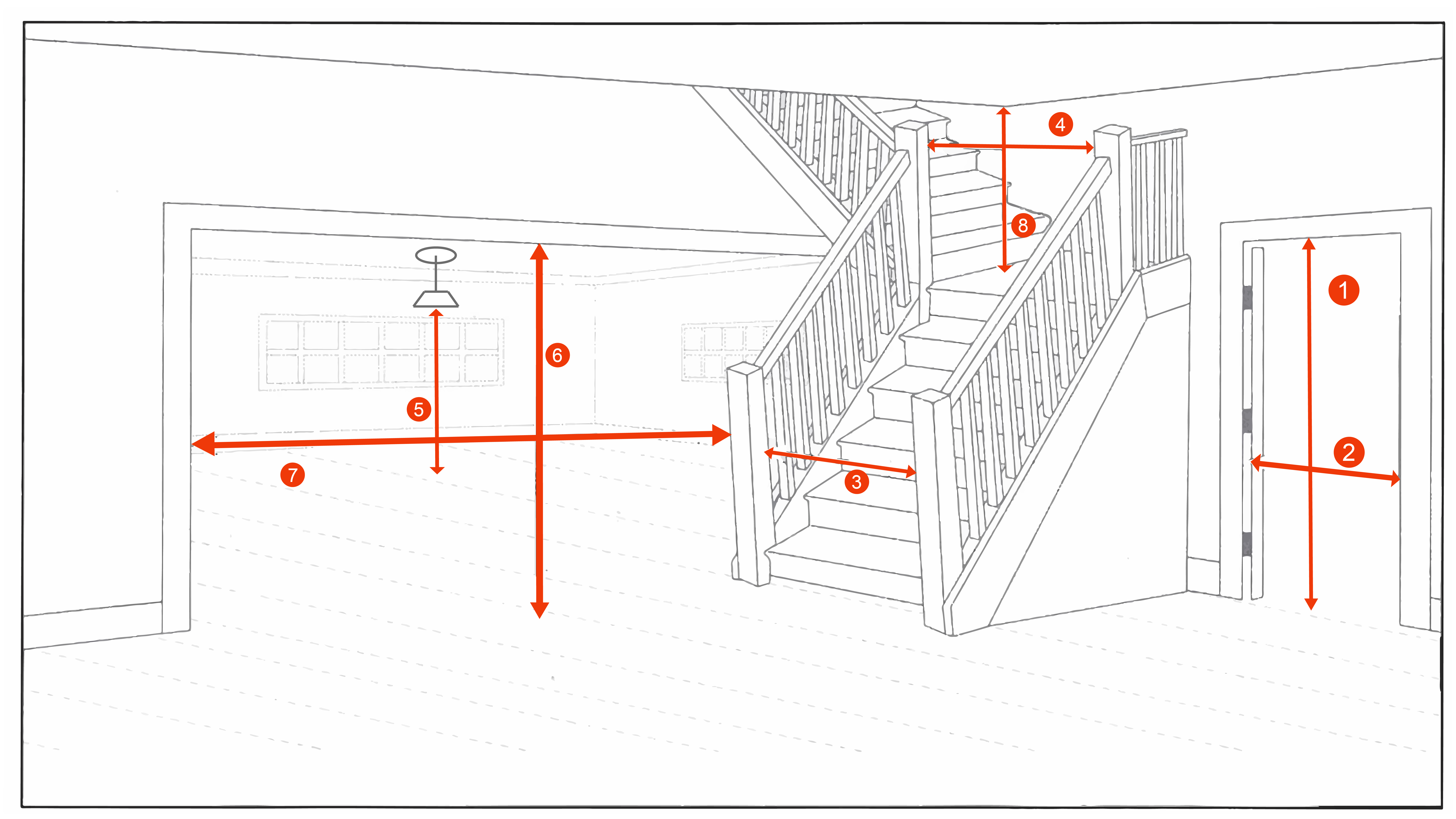 4
8
1
6
5
2
7
3