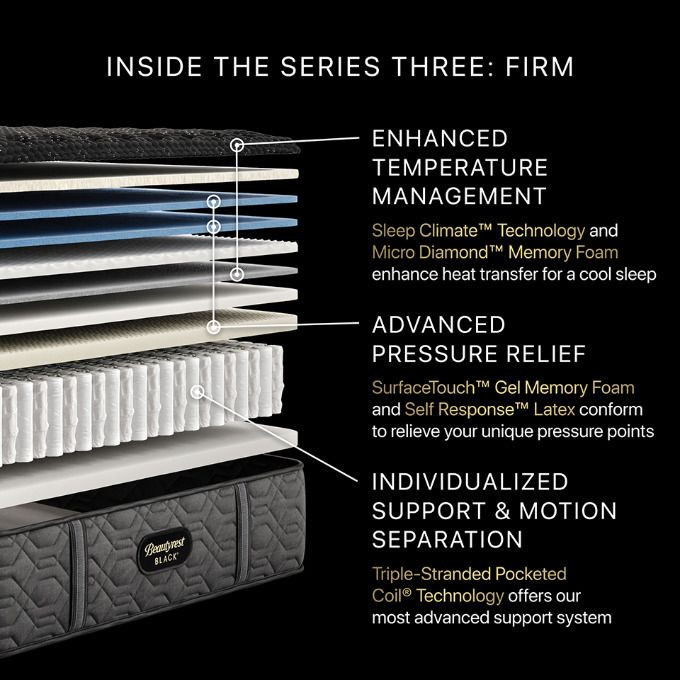 INSIDE THE SERIES THREE: FIRM

ENHANCED TEMPERATURE MANAGEMENT

Sleep Climate™ Technology and Micro Diamond™ Memory Foam enhance heat transfer for a cool sleep

ADVANCED PRESSURE RELIEF

SurfaceTouch™ Gel Memory Foam and Self Response™ Latex conform to relieve your unique pressure points

INDIVIDUALIZED SUPPORT & MOTION SEPARATION

Triple-Stranded Pocketed Coil® Technology offers our most advanced support system

Beautyrest BLACK®